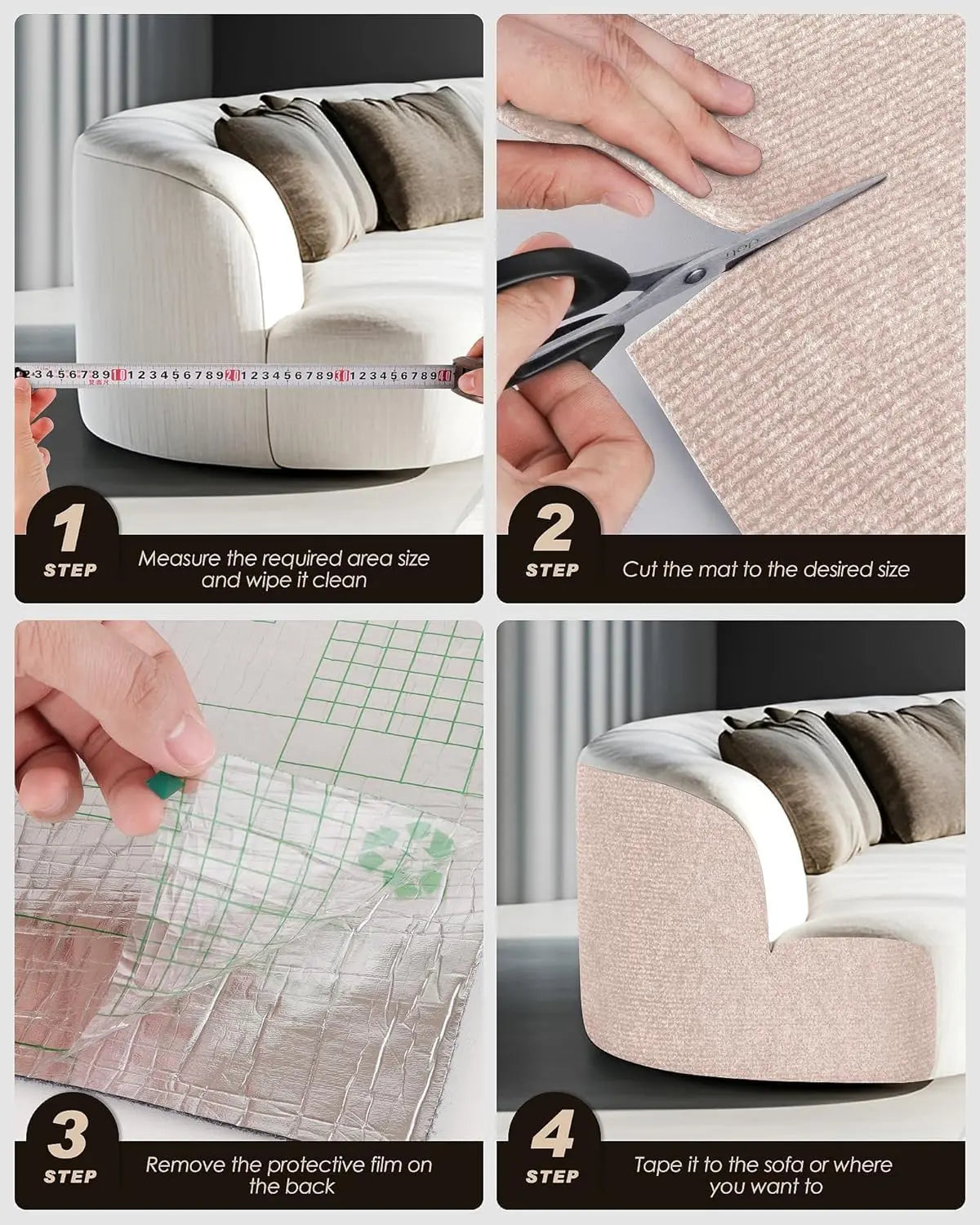 1
STEP
Measure the required area size and wipe it clean

2
STEP
Cut the mat to the desired size

3
STEP
Remove the protective film on the back

4
STEP
Tape it to the sofa or where you want to